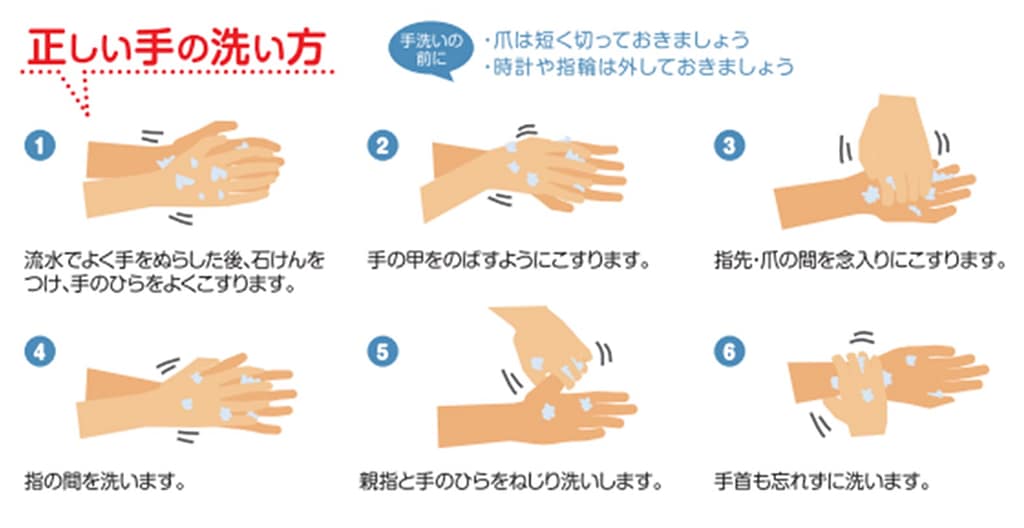 正しい手の洗い方

手洗いの前に

・爪は短く切っておきましょう
・時計や指輪は外しておきましょう

1

流水でよく手をぬらした後、石けんをつけ、手のひらをよくこすります。

2

手の甲をのばすようにこすります。

3

指先・爪の間を念入りにこすります。

4

指の間を洗います。

5

親指と手のひらをねじり洗いします。

6

手首も忘れずに洗います。